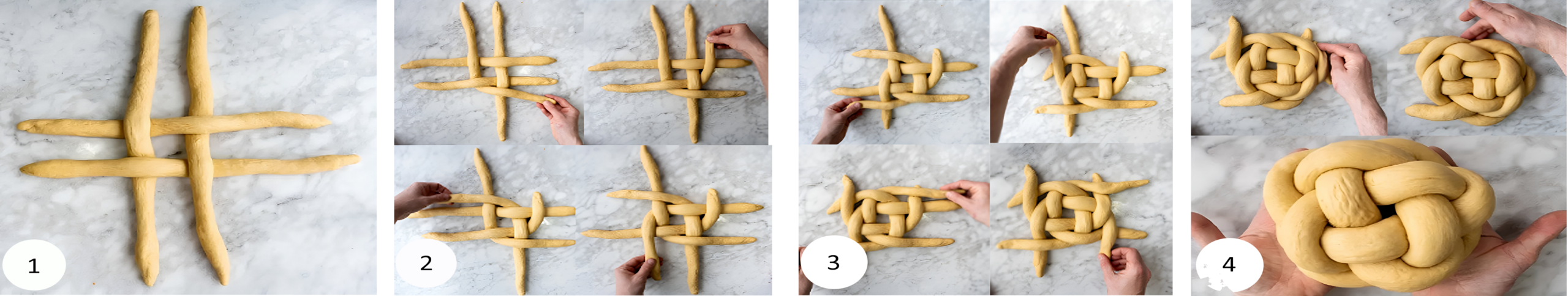 1

2

3

4